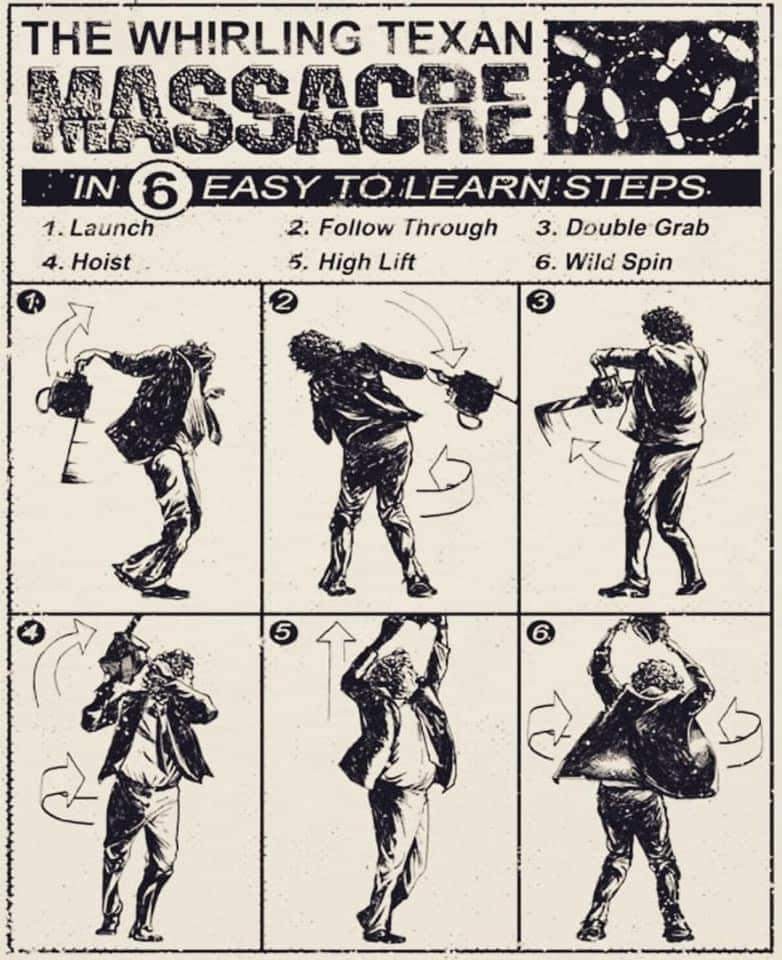 THE WHIRLING TEXAN
MASSACRE

IN 6 EASY TO LEARN STEPS

1. Launch
2. Follow Through
3. Double Grab
4. Hoist
5. High Lift
6. Wild Spin

1

2

3

4

5

6