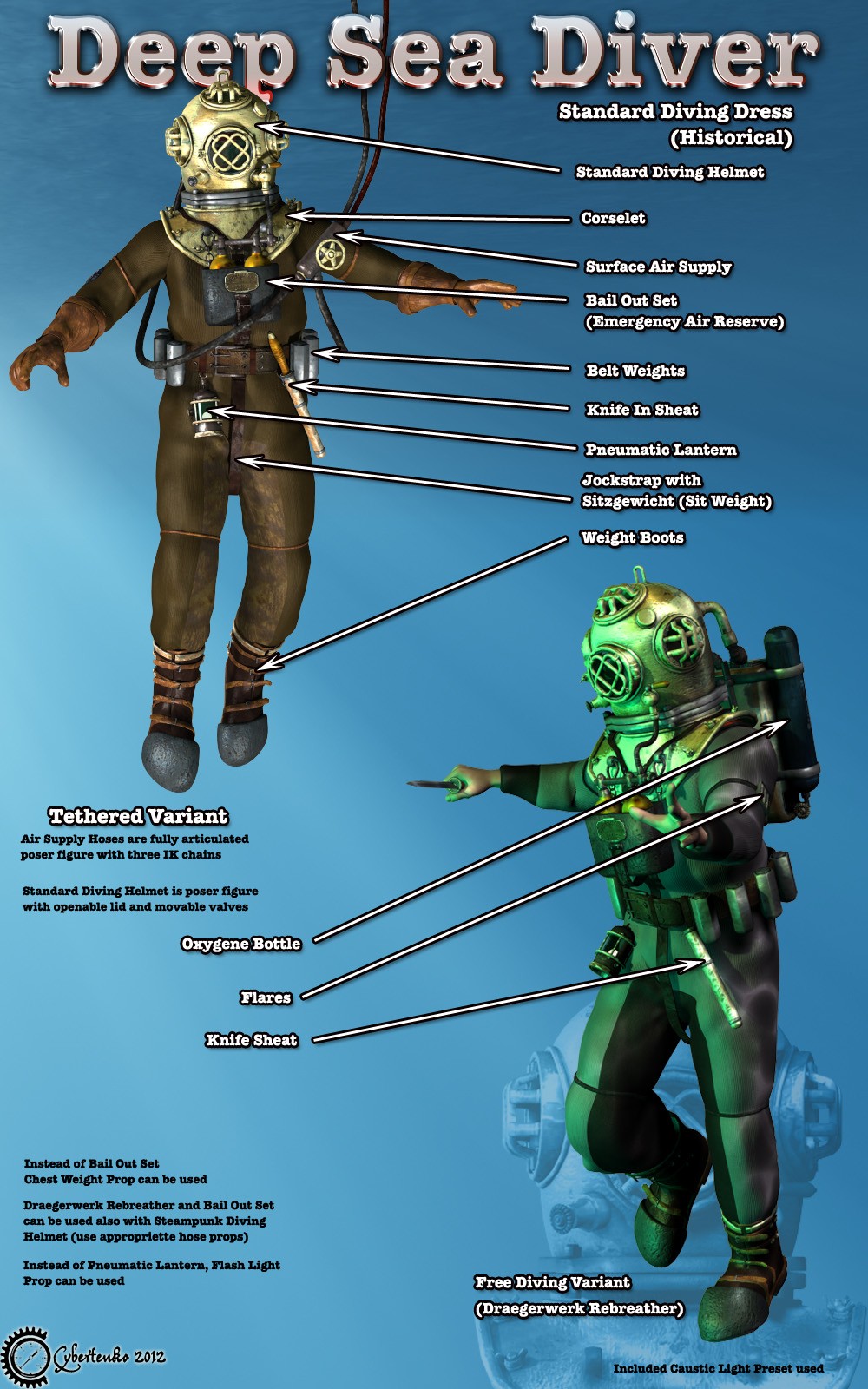 Deep Sea Diver

Standard Diving Dress (Historical)

Standard Diving Helmet

Corselet

Surface Air Supply

Bail Out Set (Emergency Air Reserve)

Belt Weights

Knife In Sheat

Pneumatic Lantern

Jockstrap with Sitzgewicht (Sit Weight)

Weight Boots

Tethered Variant
Air Supply Hoses are fully articulated poser figure with three IK chains

Standard Diving Helmet is poser figure with openable lid and movable valves

Oxygene Bottle

Flares

Knife Sheat

Instead of Bail Out Set Chest Weight Prop can be used

Draegerwerk Rebreather and Bail Out Set can be used also with Steampunk Diving Helmet (use appropriette hose props)

Instead of Pneumatic Lantern, Flash Light Prop can be used

Free Diving Variant
(Draegerwerk Rebreather)

Cybertenko 2012

Included Caustic Light Preset used